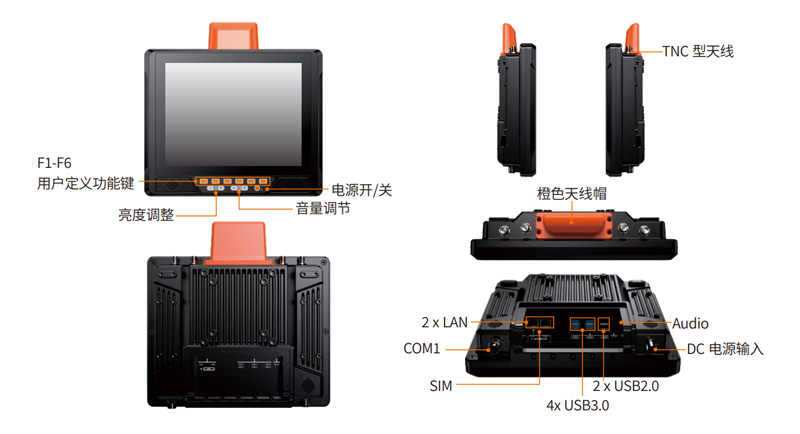 F1-F6
用户定义功能键

电源开/关

亮度调整

音量调节

TNC 型天线

橙色天线帽

2 x LAN

Audio

COM1

DC 电源输入

SIM

2 x USB2.0

4x USB3.0